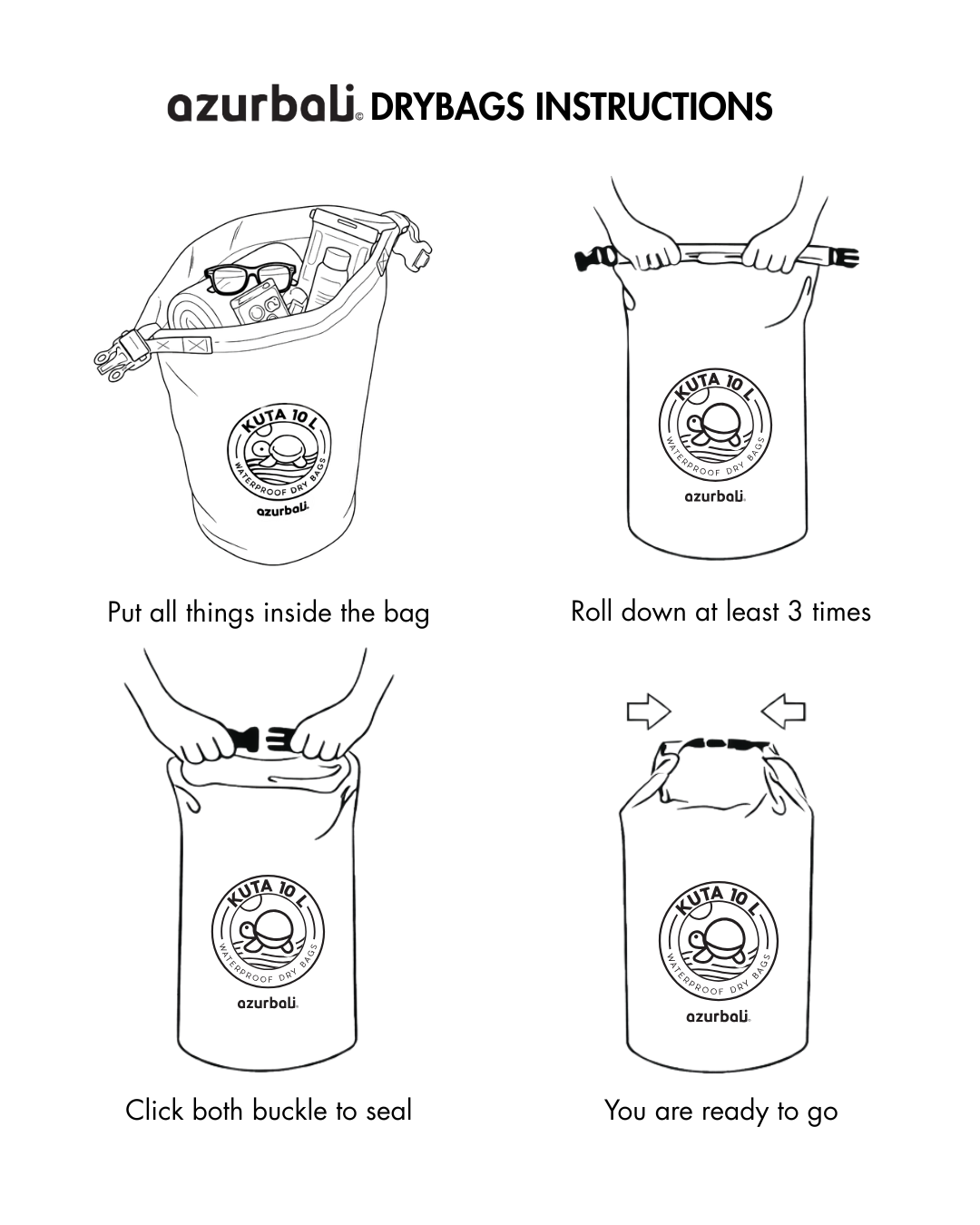 azurbali© DRYBAGS INSTRUCTIONS

KUTA 10 L
WATERPROOF DRY BAGS
azurbali

Put all things inside the bag

KUTA 10 L
WATERPROOF DRY BAGS
azurbali

Roll down at least 3 times

KUTA 10 L
WATERPROOF DRY BAGS
azurbali

Click both buckle to seal

KUTA 10 L
WATERPROOF DRY BAGS
azurbali

You are ready to go