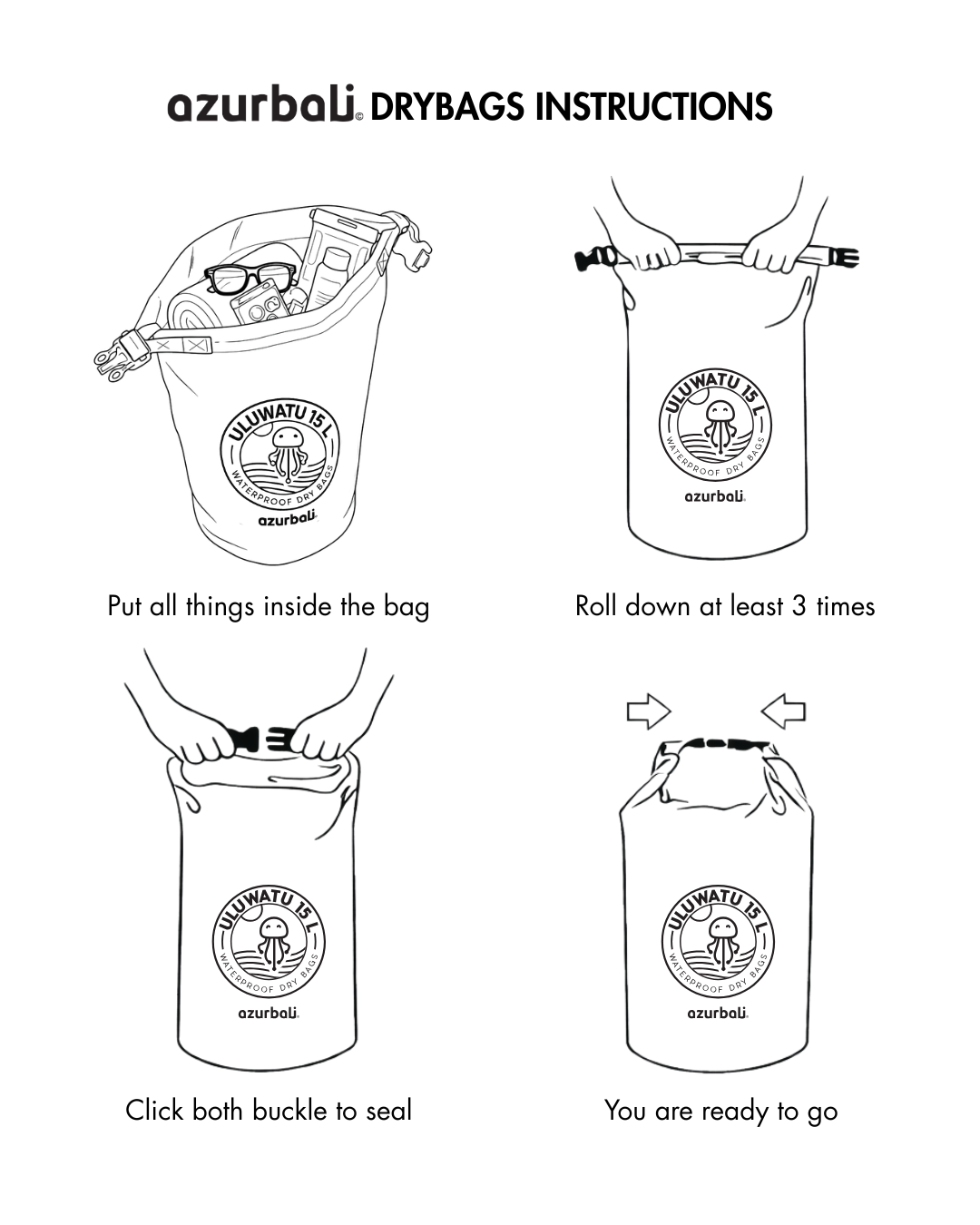 azurbali© DRYBAGS INSTRUCTIONS

ULUWATU 15 L
WATERPROOF DRY BAGS
azurbali

Put all things inside the bag

ULUWATU 15 L
WATERPROOF DRY BAGS
azurbali

Roll down at least 3 times

ULUWATU 15 L
WATERPROOF DRY BAGS
azurbali

Click both buckle to seal

ULUWATU 15 L
WATERPROOF DRY BAGS
azurbali

You are ready to go